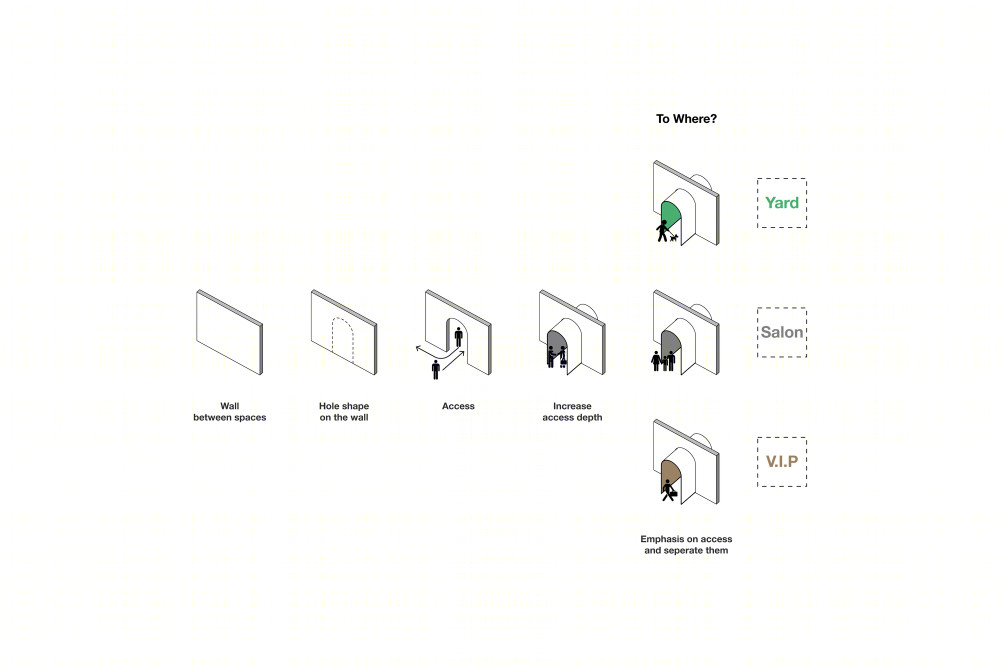 To Where?

Yard

Salon

V.I.P

Wall
between spaces

Hole shape
on the wall

Access

Increase
access depth

Emphasis on access
and seperate them