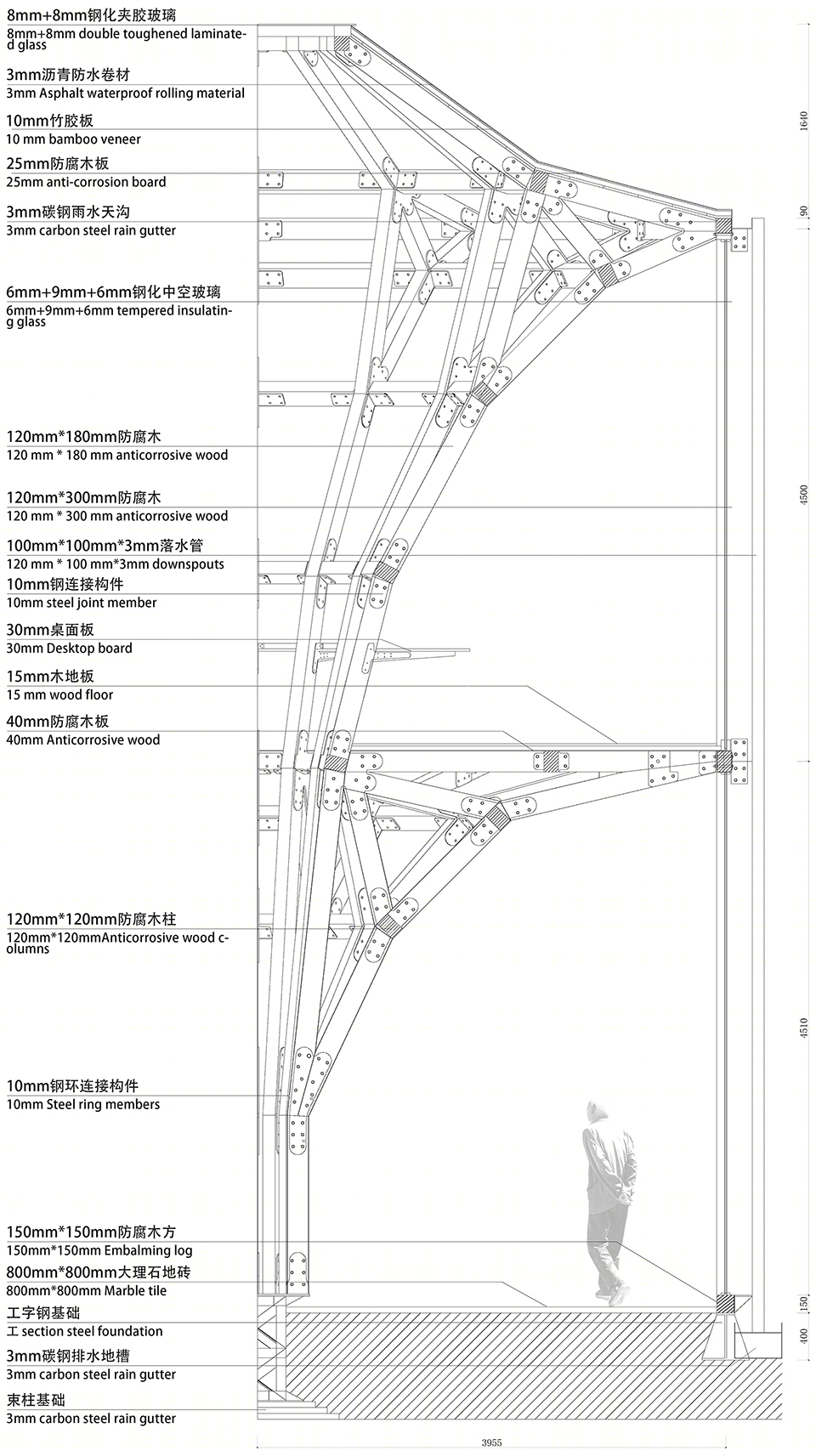 8mm+8mm钢化夹胶玻璃
8mm+8mm double toughened laminated glass

3mm沥青防水卷材
3mm Asphalt waterproof rolling material

10mm竹胶板
10 mm bamboo veneer

25mm防腐木板
25mm anti-corrosion board

3mm碳钢雨水天沟
3mm carbon steel rain gutter

6mm+9mm+6mm钢化中空玻璃
6mm+9mm+6mm tempered insulating glass

120mm*180mm防腐木
120 mm * 180 mm anticorrosive wood

120mm*300mm防腐木
120 mm * 300 mm anticorrosive wood

100mm*100mm*3mm落水管
120 mm * 100 mm*3mm downspouts

10mm钢连接构件
10mm steel joint member

30mm桌面板
30mm Desktop board

15mm木地板
15 mm wood floor

40mm防腐木板
40mm Anticorrosive wood

120mm*120mm防腐木柱
120mm*120mmAnticorrosive wood columns

10mm钢环连接构件
10mm Steel ring members

150mm*150mm防腐木方
150mm*150mm Embalming log

800mm*800mm大理石地砖
800mm*800mm Marble tile

工字钢基础
工 section steel foundation

3mm碳钢排水地槽
3mm carbon steel rain gutter

束柱基础
3mm carbon steel rain gutter

1640
90
4500
4510
150
400
3955