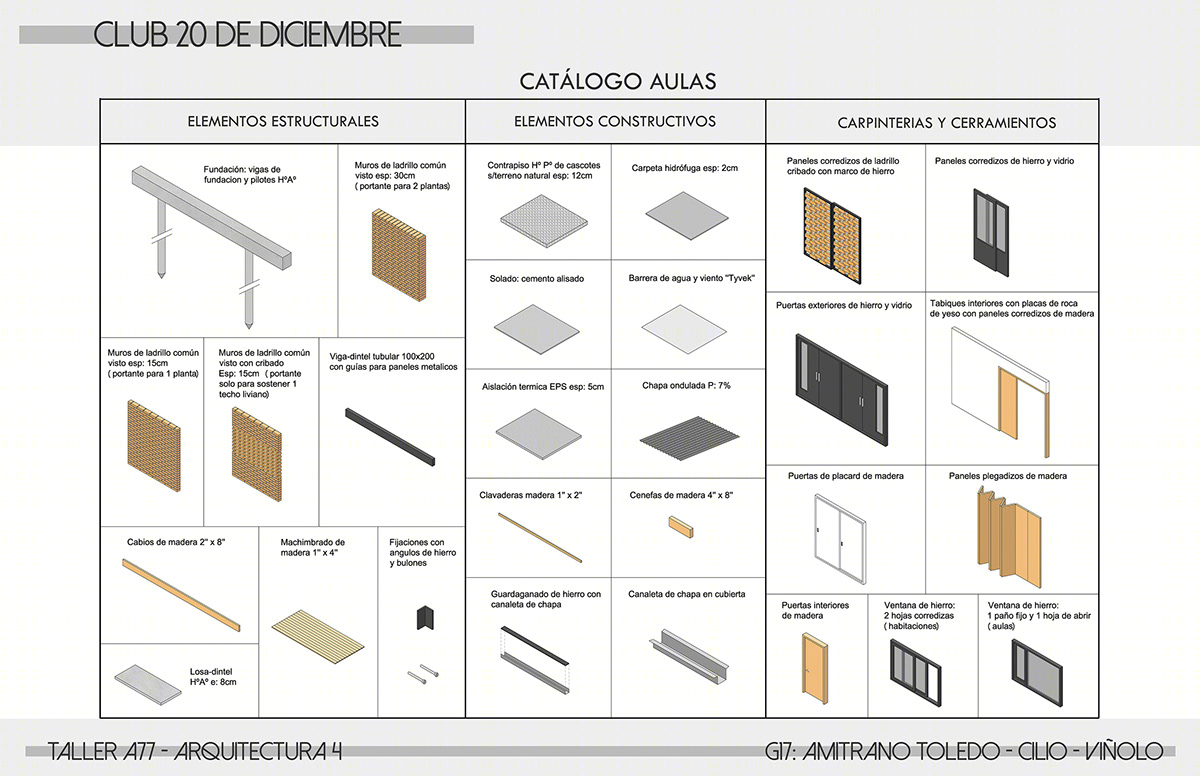 CLUB 20 DE DICIEMBRE

CATÁLOGO AULAS

ELEMENTOS ESTRUCTURALES

Fundación: vigas de fundacion y pilotes HºAº

Muros de ladrillo común visto esp: 30cm ( portante para 2 plantas)

Muros de ladrillo común visto esp: 15cm ( portante para 1 planta)

Muros de ladrillo común visto con cribado Esp: 15cm ( portante solo para sostener 1 techo liviano)

Viga-dintel tubular 100x200 con guías para paneles metalicos

Cabios de madera 2" x 8"

Machimbrado de madera 1" x 4"

Fijaciones con angulos de hierro y bulones

Losa-dintel HºAº e: 8cm

ELEMENTOS CONSTRUCTIVOS

Contrapiso Hº Pº de cascotes s/terreno natural esp: 12cm

Carpeta hidrófuga esp: 2cm

Solado: cemento alisado

Barrera de agua y viento "Tyvek"

Aislación termica EPS esp: 5cm

Chapa ondulada P: 7%

Clavaderas madera 1" x 2"

Cenefas de madera 4" x 8"

Guardaganado de hierro con canaleta de chapa

Canaleta de chapa en cubierta

CARPINTERIAS Y CERRAMIENTOS

Paneles corredizos de ladrillo cribado con marco de hierro

Paneles corredizos de hierro y vidrio

Puertas exteriores de hierro y vidrio

Tabiques interiores con placas de roca de yeso con paneles corredizos de madera

Puertas de placard de madera

Paneles plegadizos de madera

Puertas interiores de madera

Ventana de hierro: 2 hojas corredizas ( habitaciones)

Ventana de hierro: 1 paño fijo y 1 hoja de abrir ( aulas)

TALLER A77 - ARQUITECTURA 4

G17: AMITRANO TOLEDO - CILIO - VIÑOLO