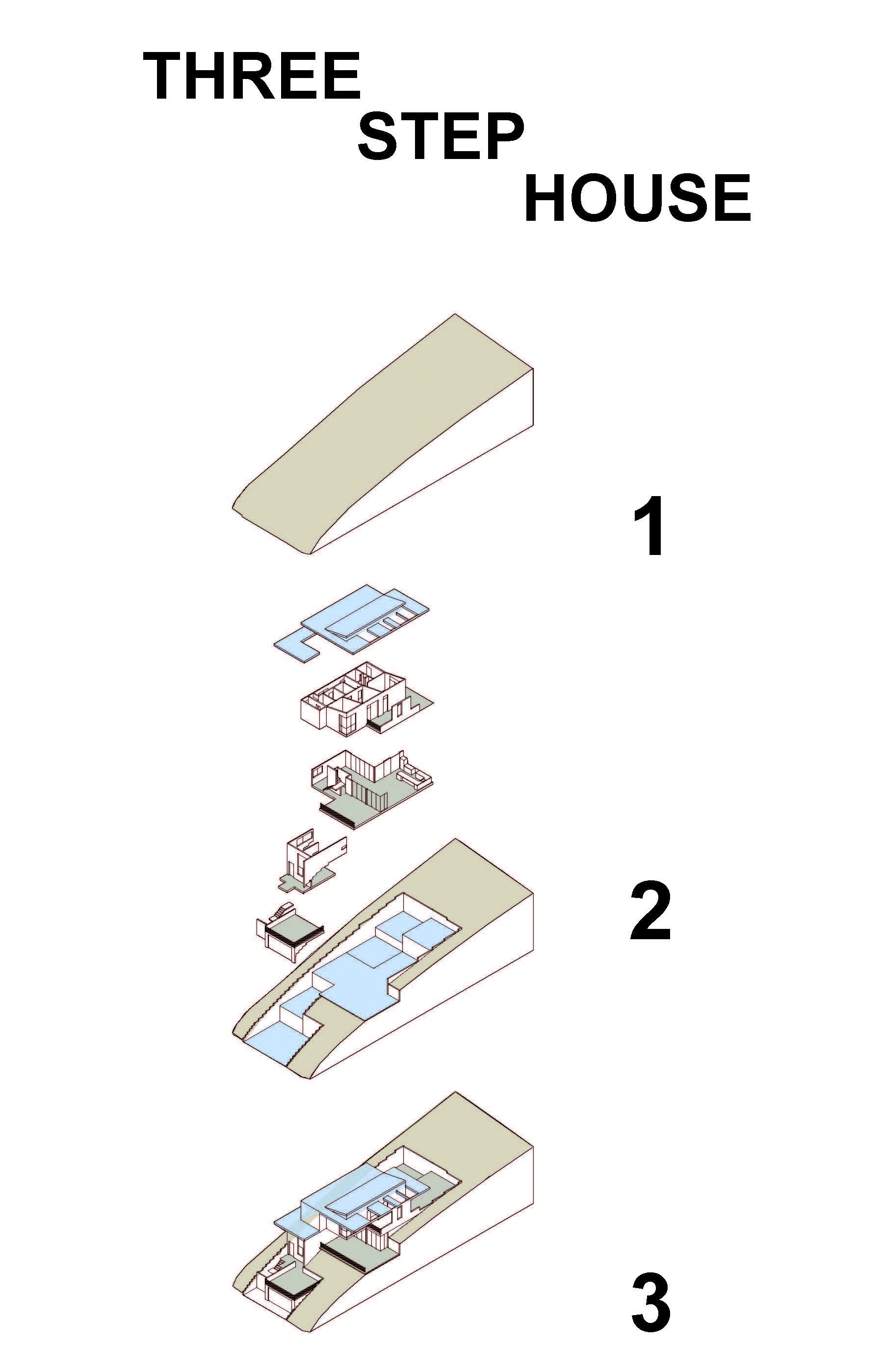 THREE
STEP
HOUSE

1

2

3