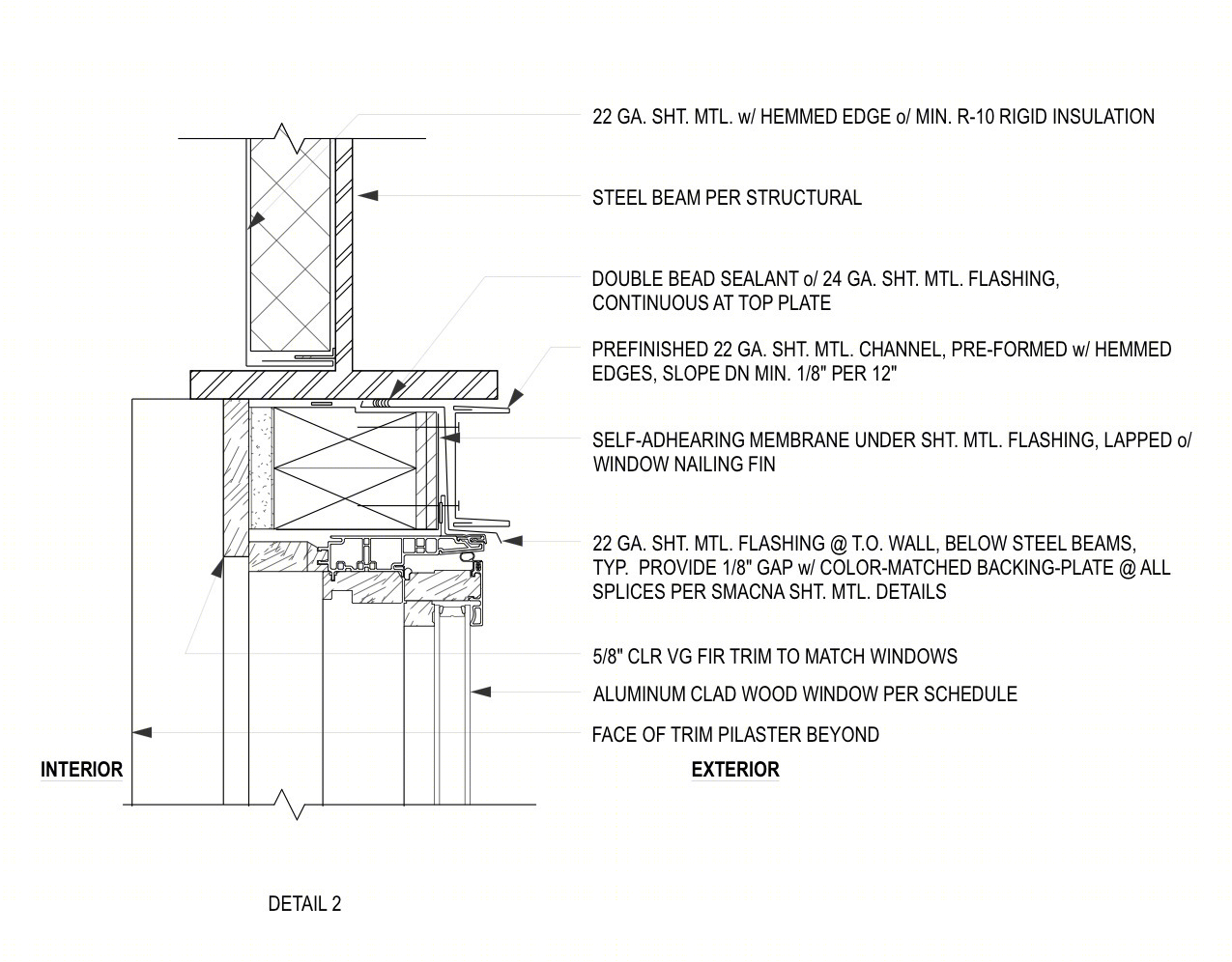 22 GA. SHT. MTL. w/ HEMMED EDGE o/ MIN. R-10 RIGID INSULATION

STEEL BEAM PER STRUCTURAL

DOUBLE BEAD SEALANT o/ 24 GA. SHT. MTL. FLASHING, CONTINUOUS AT TOP PLATE

PREFINISHED 22 GA. SHT. MTL. CHANNEL, PRE-FORMED w/ HEMMED EDGES, SLOPE DN MIN. 1/8" PER 12"

SELF-ADHEARING MEMBRANE UNDER SHT. MTL. FLASHING, LAPPED o/ WINDOW NAILING FIN

22 GA. SHT. MTL. FLASHING @ T.O. WALL, BELOW STEEL BEAMS, TYP. PROVIDE 1/8" GAP w/ COLOR-MATCHED BACKING-PLATE @ ALL SPLICES PER SMACNA SHT. MTL. DETAILS

5/8" CLR VG FIR TRIM TO MATCH WINDOWS

ALUMINUM CLAD WOOD WINDOW PER SCHEDULE

FACE OF TRIM PILASTER BEYOND

INTERIOR

EXTERIOR

DETAIL 2