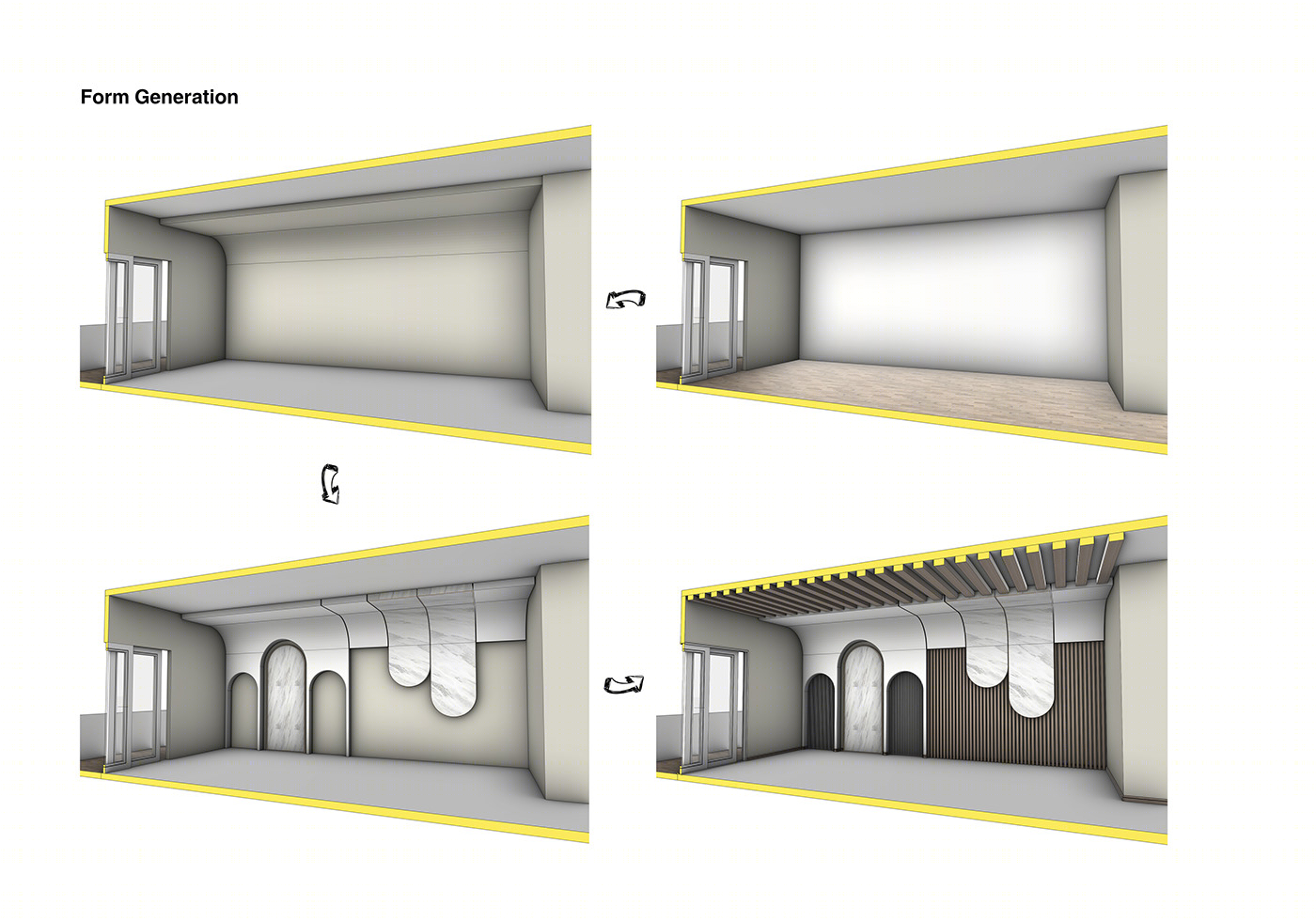 Form Generation