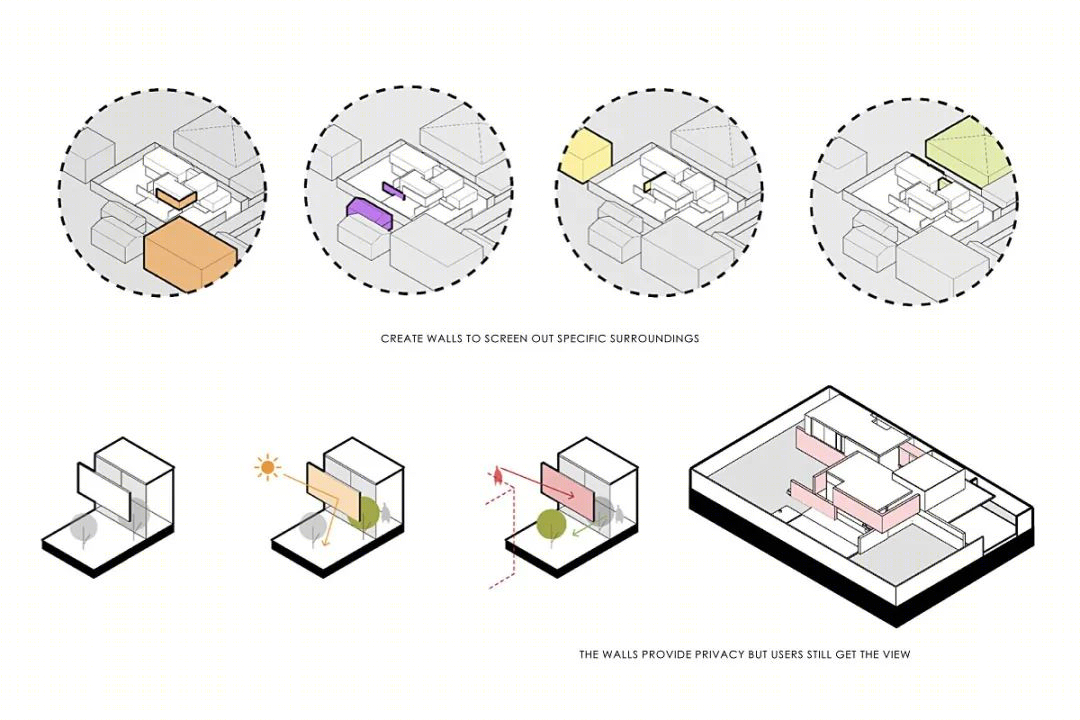 CREATE WALLS TO SCREEN OUT SPECIFIC SURROUNDINGS

THE WALLS PROVIDE PRIVACY BUT USERS STILL GET THE VIEW